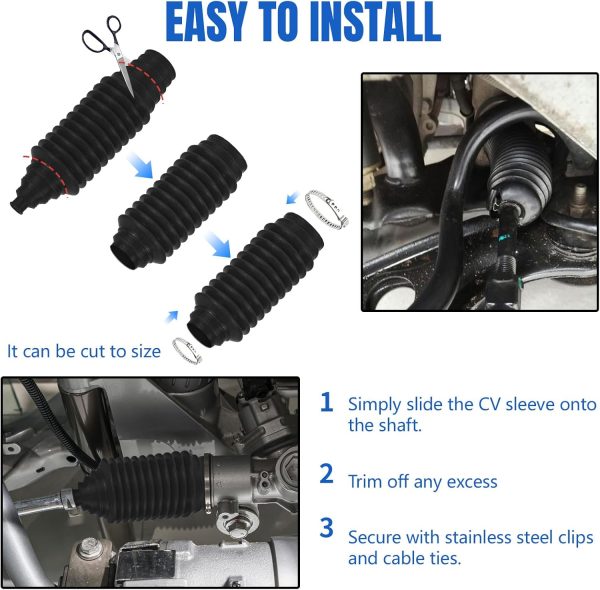 EASY TO INSTALL

It can be cut to size

1 Simply slide the CV sleeve onto the shaft.

2 Trim off any excess

3 Secure with stainless steel clips and cable ties.