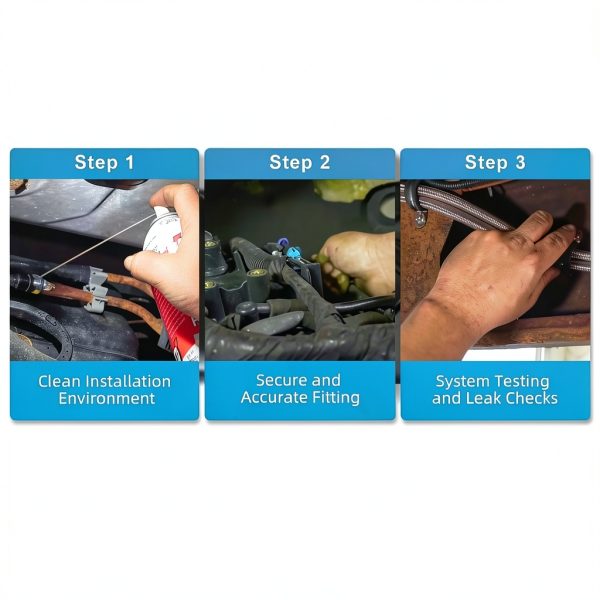 Step 1

Clean Installation Environment

Step 2

Secure and Accurate Fitting

Step 3

System Testing and Leak Checks